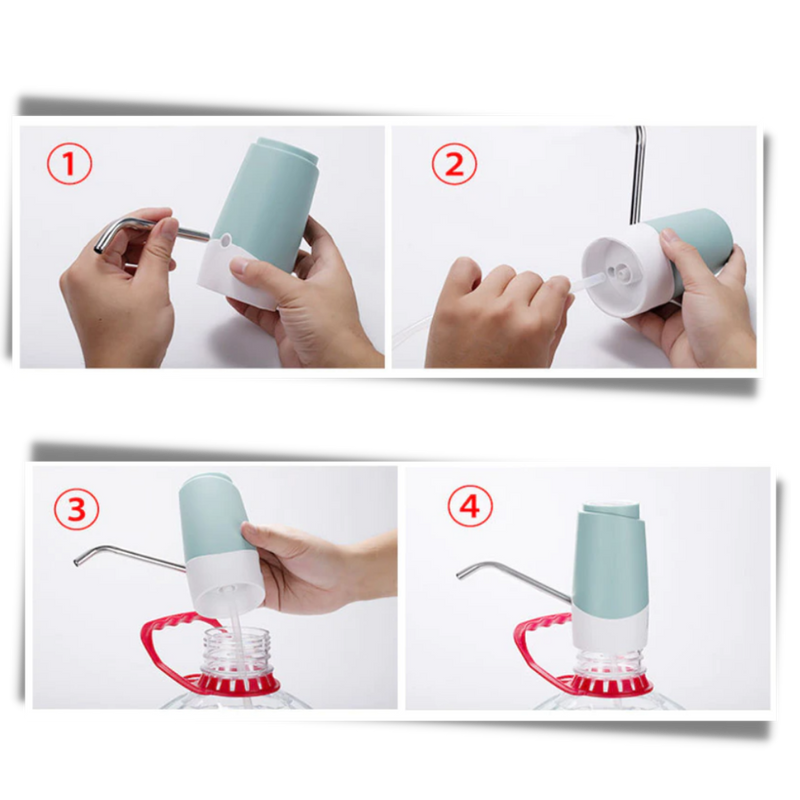 1
2
3
4