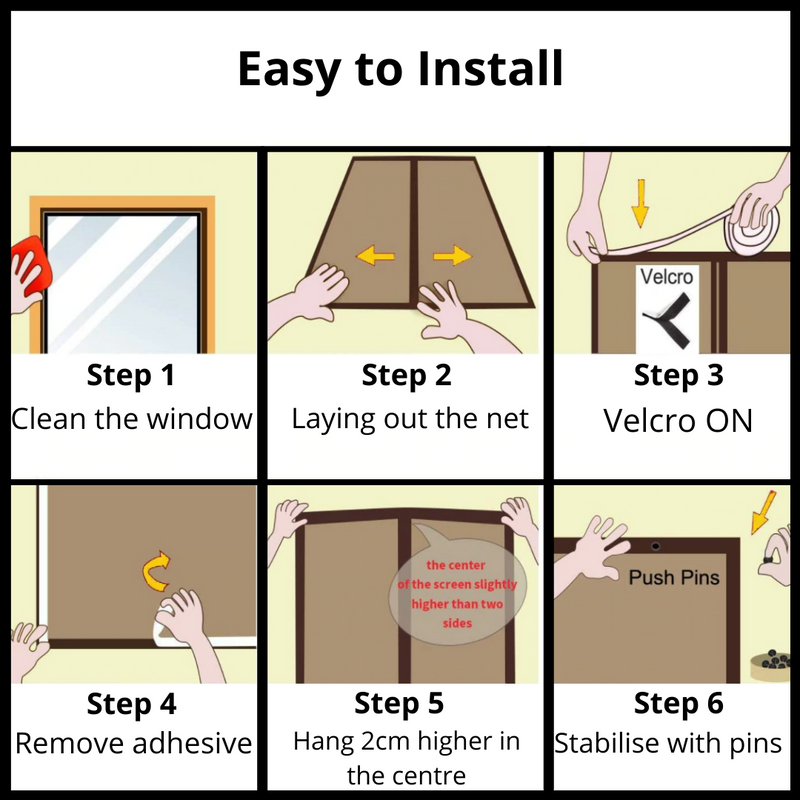 Easy to Install

Step 1
Clean the window

Step 2
Laying out the net

Velcro

Step 3
Velcro ON

Step 4
Remove adhesive

the center of the screen slightly higher than two sides

Step 5
Hang 2cm higher in the centre

Push Pins

Step 6
Stabilise with pins