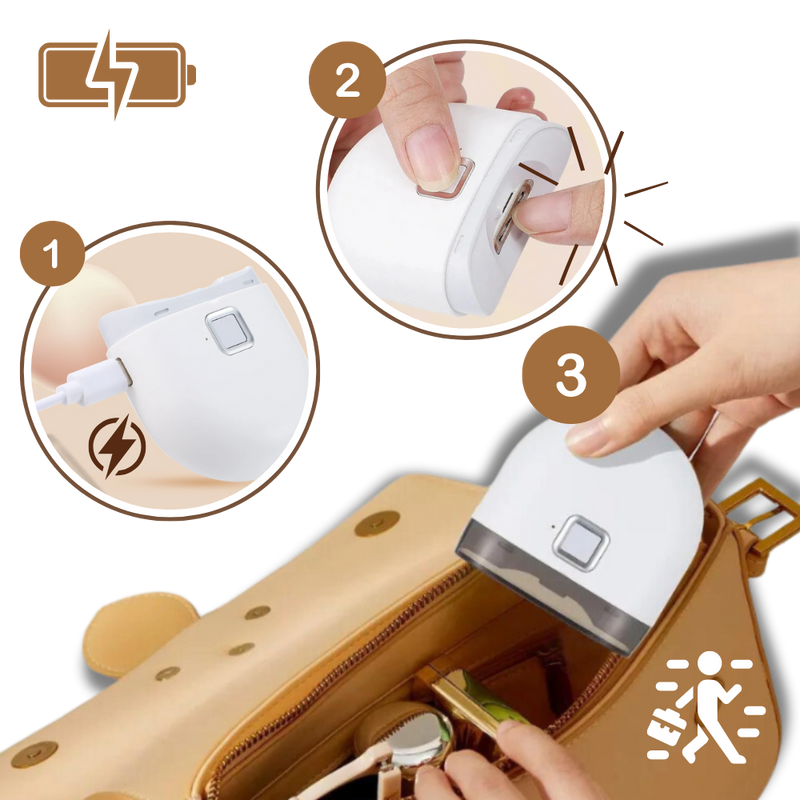 2

1

3