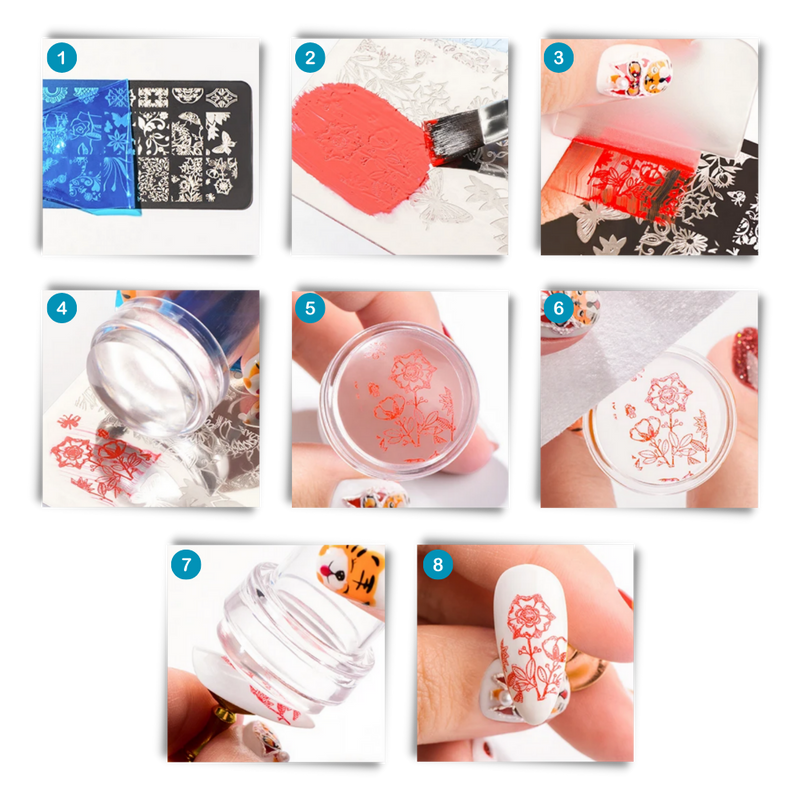 1

2

3

4

5

6

7

8