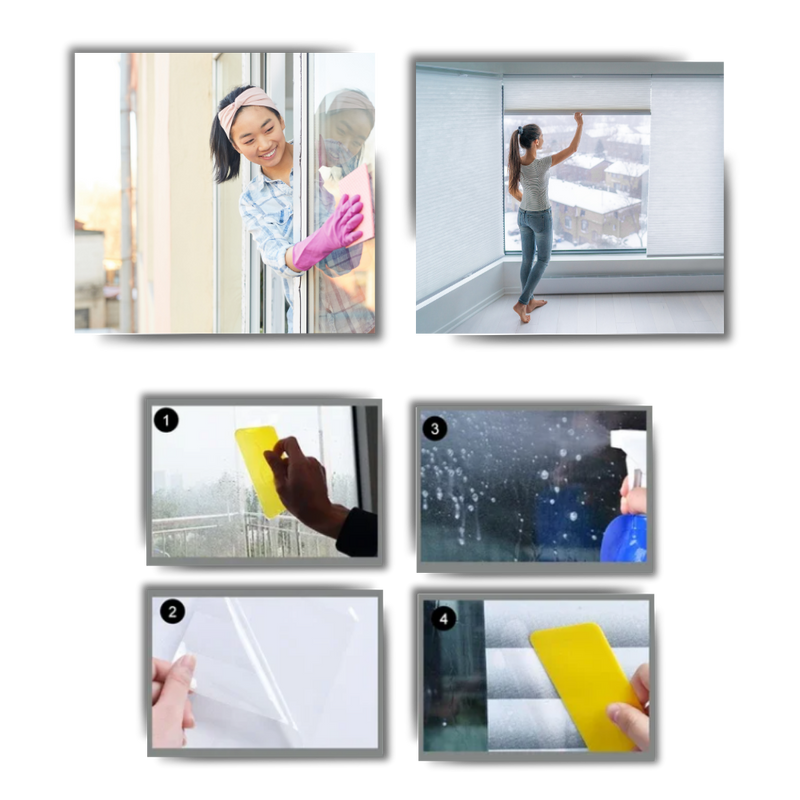 1

3

2

4