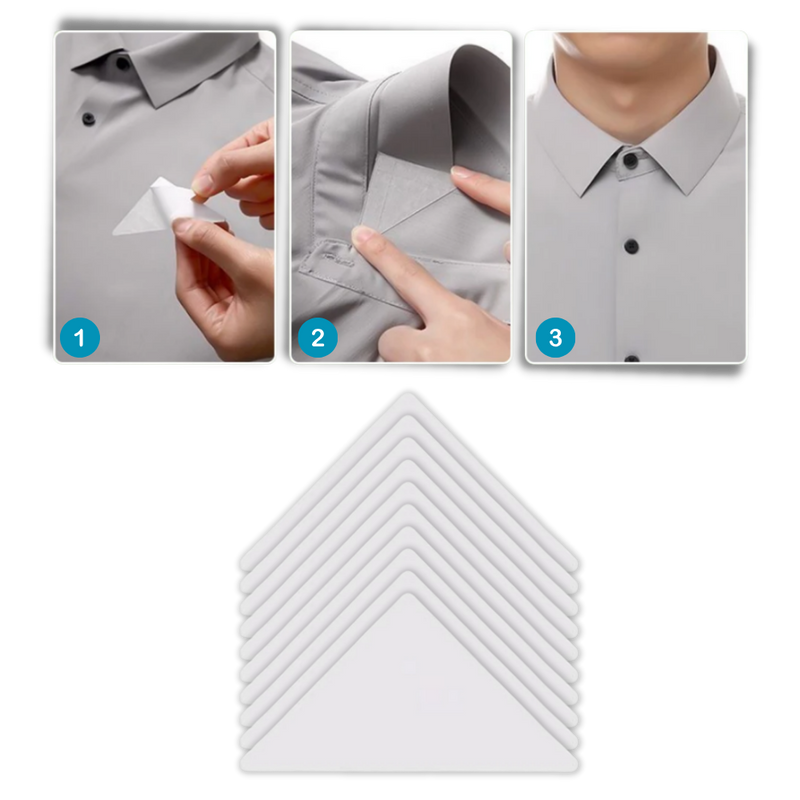 1
2
3